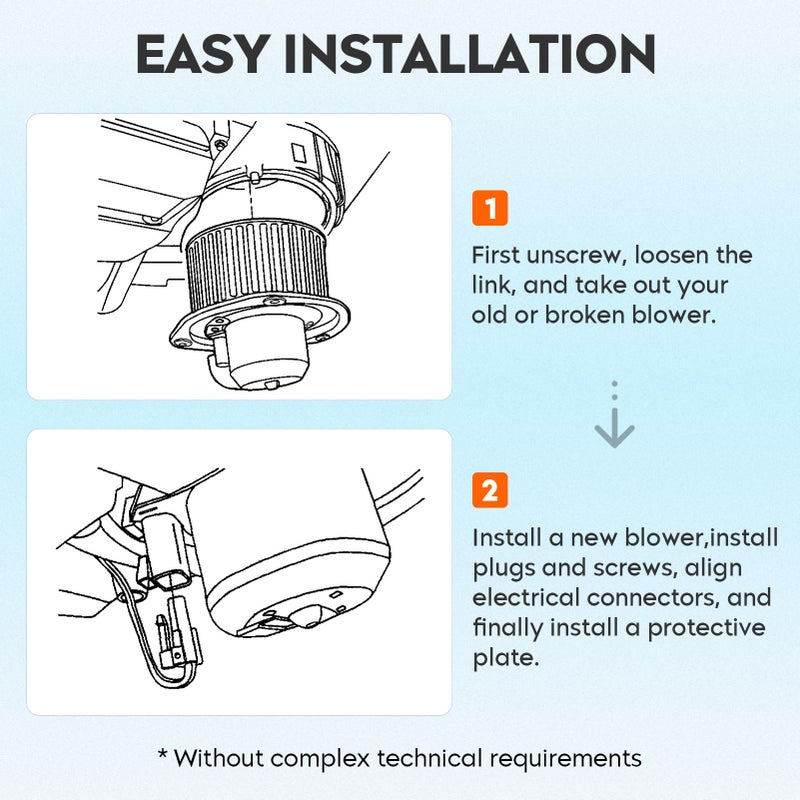 EASY INSTALLATION

1

First unscrew, loosen the link, and take out your old or broken blower.

2

Install a new blower,install plugs and screws, align electrical connectors, and finally install a protective plate.

* Without complex technical requirements